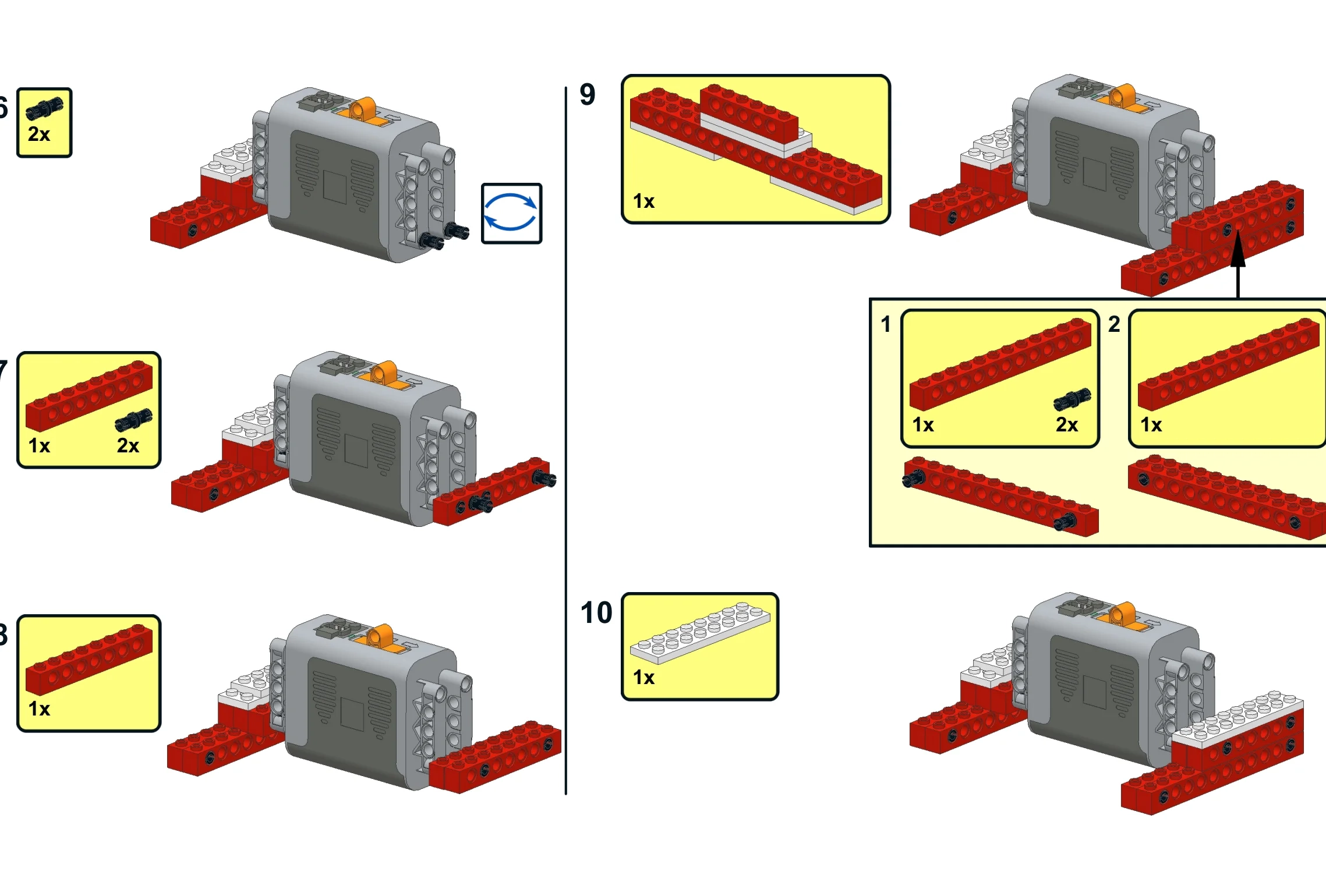 6
2x

7
1x
2x

8
1x

9
1x

1
1x
2x

2
1x

10
1x